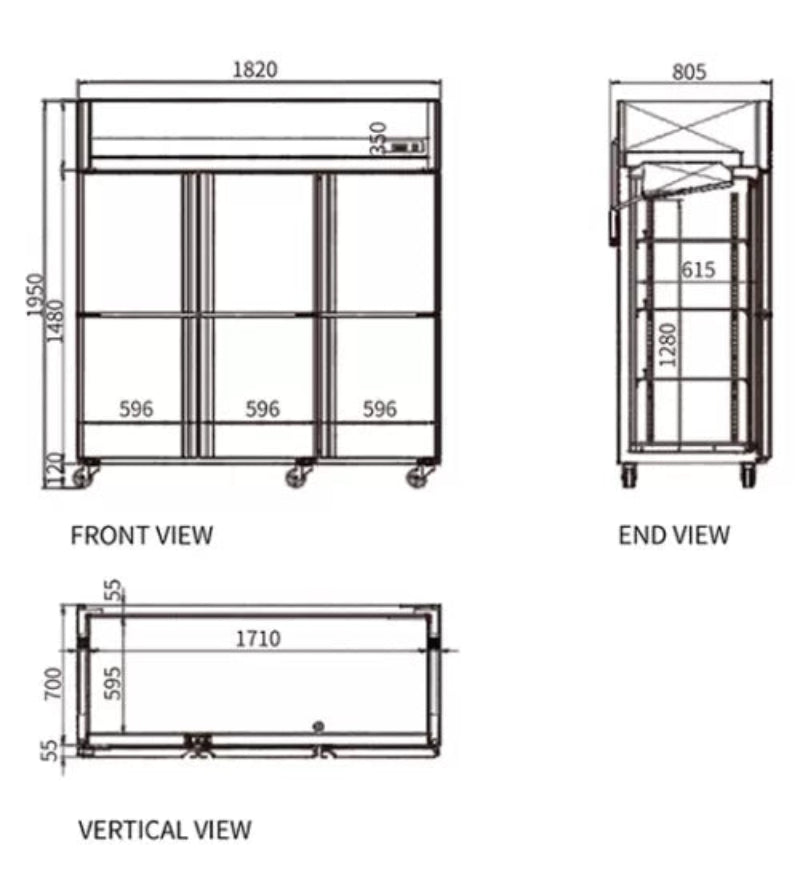 1820

350

1950
1480

596 596 596

120

FRONT VIEW

805

615

1280

END VIEW

55

1710

700

595

55

VERTICAL VIEW